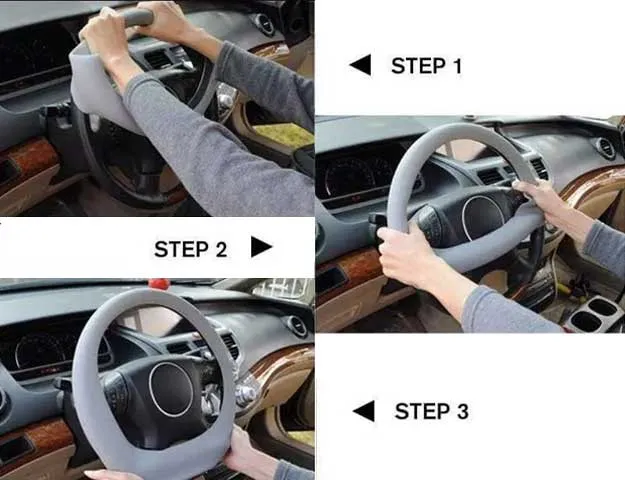 STEP 1

STEP 2

STEP 3