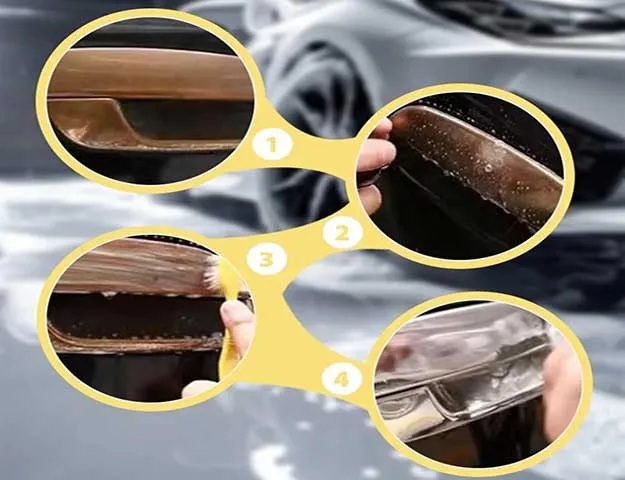 1

2

3

4